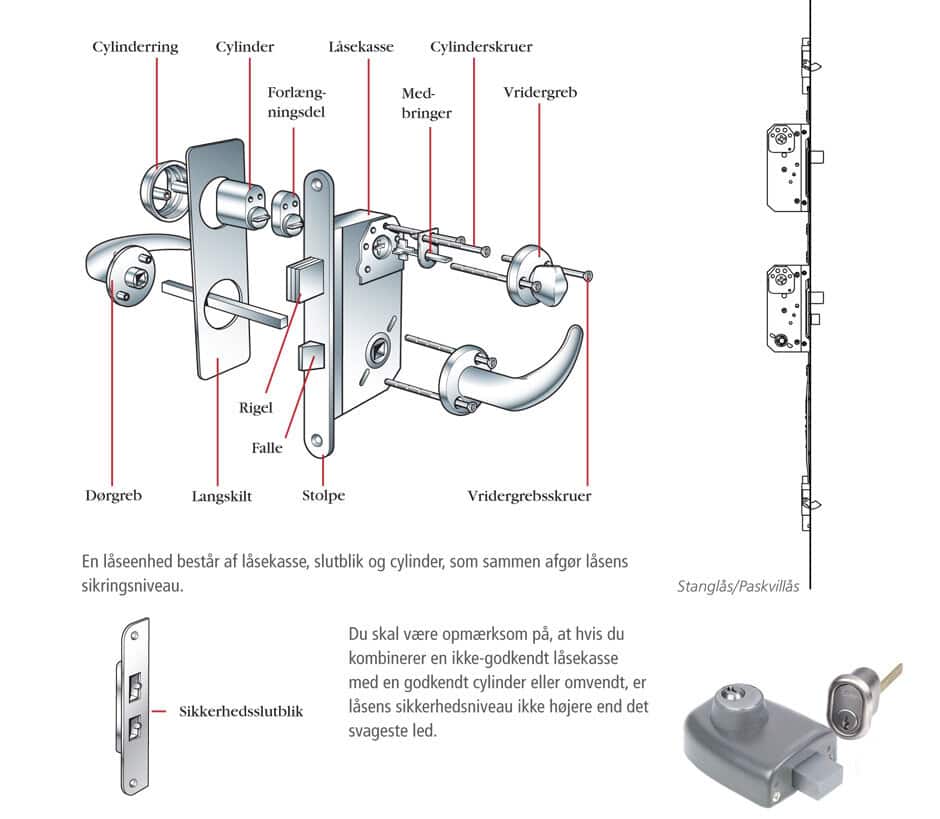 Cylinderring

Cylinder

Låsekasse

Cylinderskruer

Forlængningsdel

Medbringer

Vridergreb

Rigel

Falle

Dørgreb

Langskilt

Stolpe

Vridergrebsskruer

En låseenhed består af låsekasse, slutblik og cylinder, som sammen afgør låsens sikringsniveau.

Stanglås/Paskvillås

Sikkerhedsslutblik

Du skal være opmærksom på, at hvis du kombinerer en ikke-godkendt låsekasse med en godkendt cylinder eller omvendt, er låsens sikkerhedsniveau ikke højere end det svageste led.